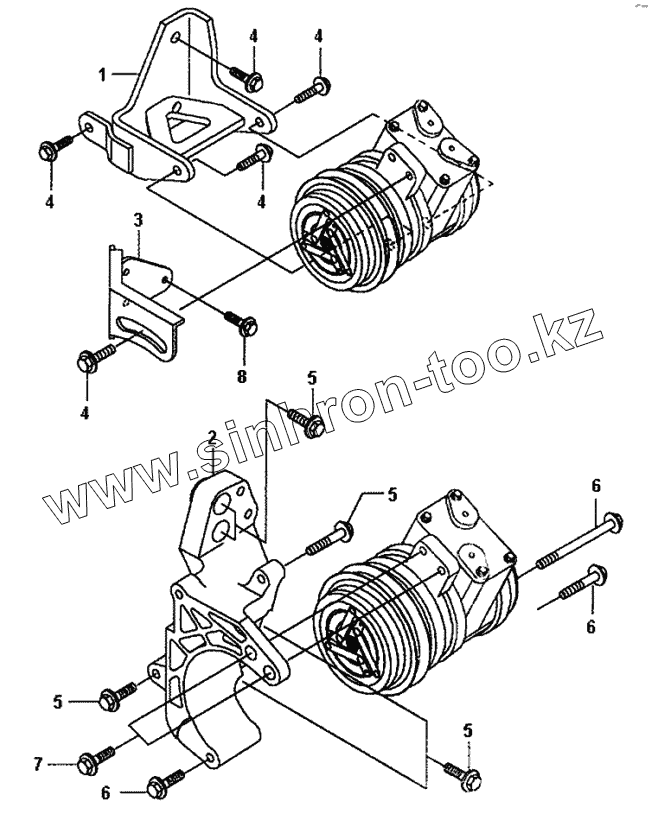 1
4
4
4
4
3
8
4
5
www.sinhron-too.kz
2
5
6
6
5
7
6
5